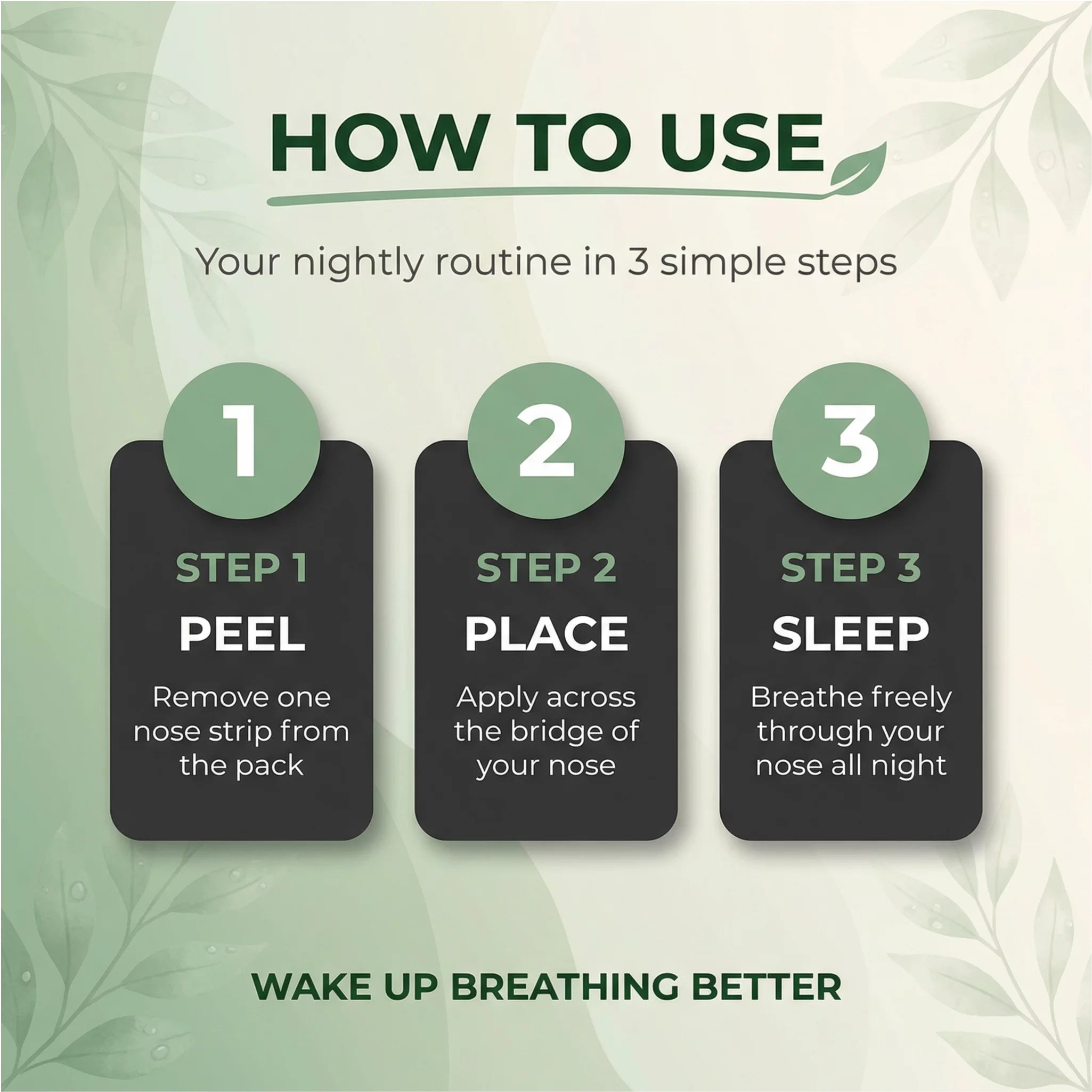 HOW TO USE

Your nightly routine in 3 simple steps

1

STEP 1

PEEL

Remove one nose strip from the pack

2

STEP 2

PLACE

Apply across the bridge of your nose

3

STEP 3

SLEEP

Breathe freely through your nose all night

WAKE UP BREATHING BETTER