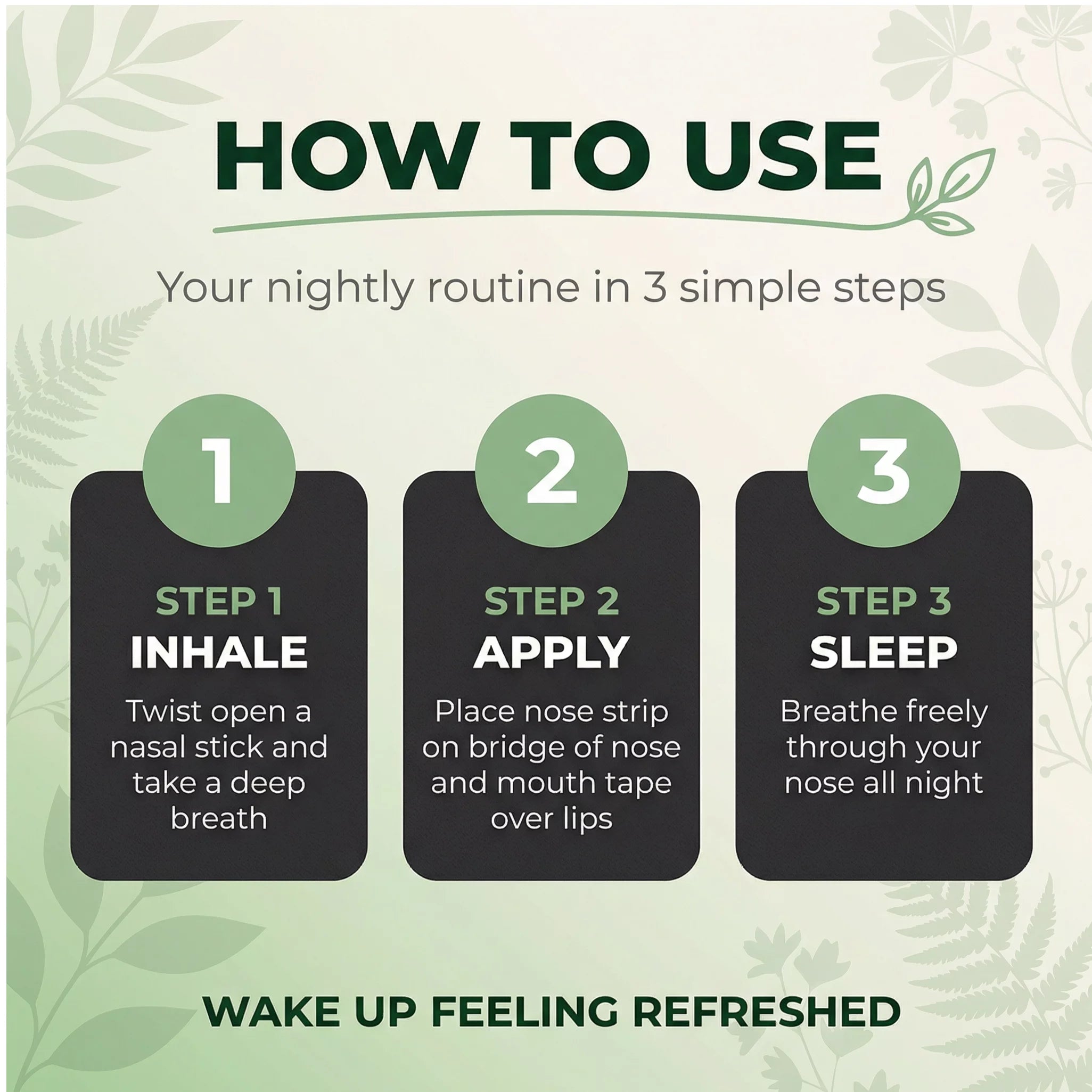 HOW TO USE

Your nightly routine in 3 simple steps

1

STEP 1
INHALE
Twist open a nasal stick and take a deep breath

2

STEP 2
APPLY
Place nose strip on bridge of nose and mouth tape over lips

3

STEP 3
SLEEP
Breathe freely through your nose all night

WAKE UP FEELING REFRESHED